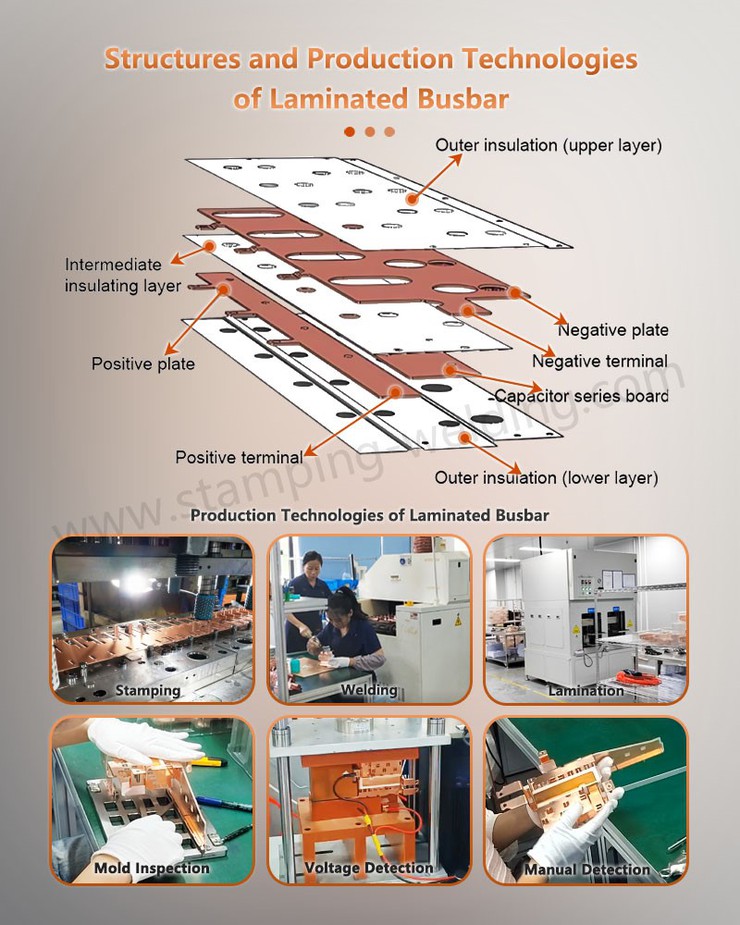 Structures and Production Technologies of Laminated Busbar

Outer insulation (upper layer)

Intermediate insulating layer

Negative plate

Negative terminal

Positive plate

Capacitor series board

Positive terminal

Outer insulation (lower layer)

www.stamping-welding.com

Production Technologies of Laminated Busbar

Stamping

Welding

Lamination

Mold Inspection

Voltage Detection

Manual Detection